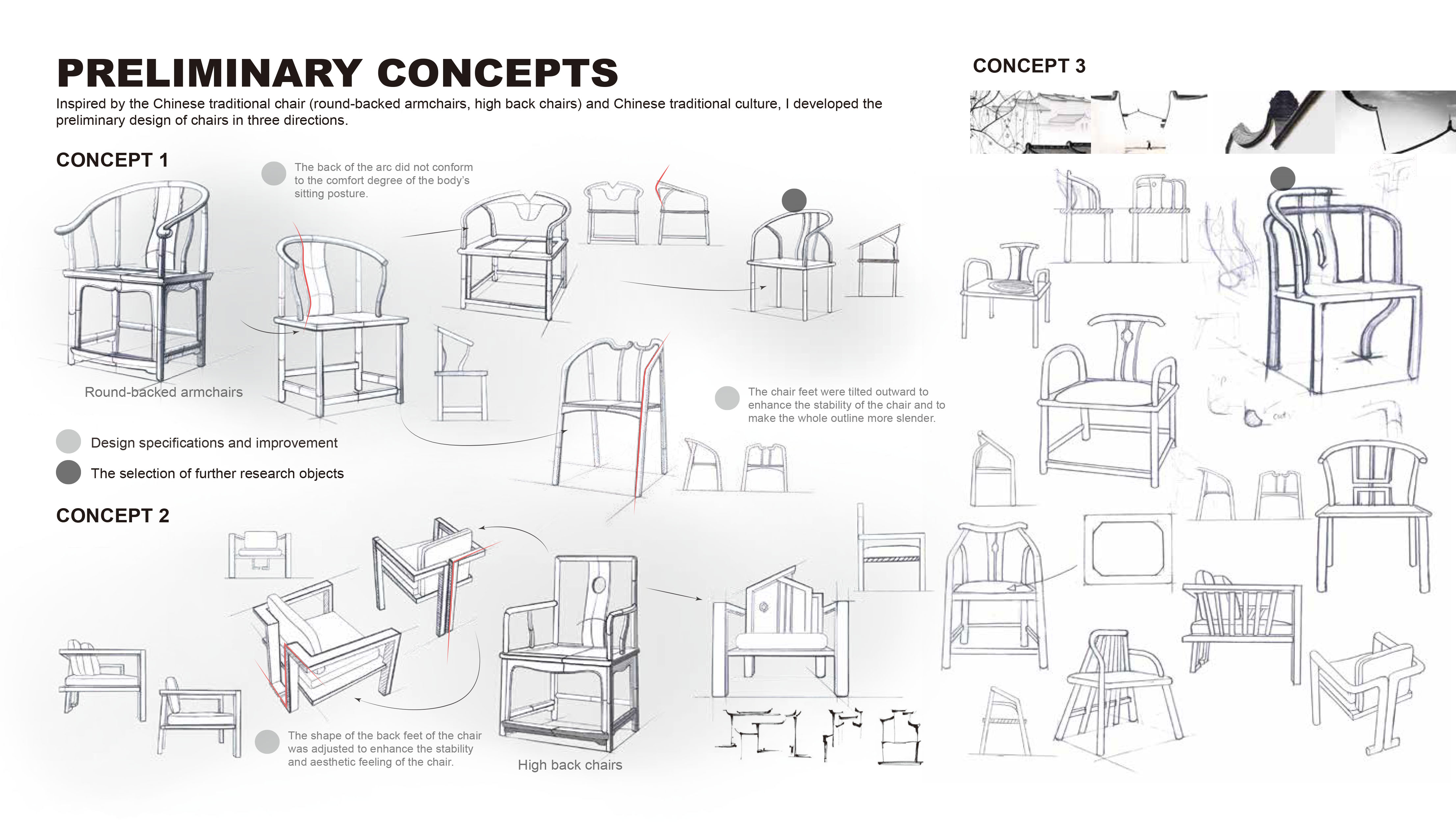 PRELIMINARY CONCEPTS

Inspired by the Chinese traditional chair (round-backed armchairs, high back chairs) and Chinese traditional culture, I developed the preliminary design of chairs in three directions.

CONCEPT 1

The back of the arc did not conform to the comfort degree of the body's sitting posture.

Round-backed armchairs

The chair feet were tilted outward to enhance the stability of the chair and to make the whole outline more slender.

Design specifications and improvement

The selection of further research objects

CONCEPT 2

The shape of the back feet of the chair was adjusted to enhance the stability and aesthetic feeling of the chair.

High back chairs

CONCEPT 3