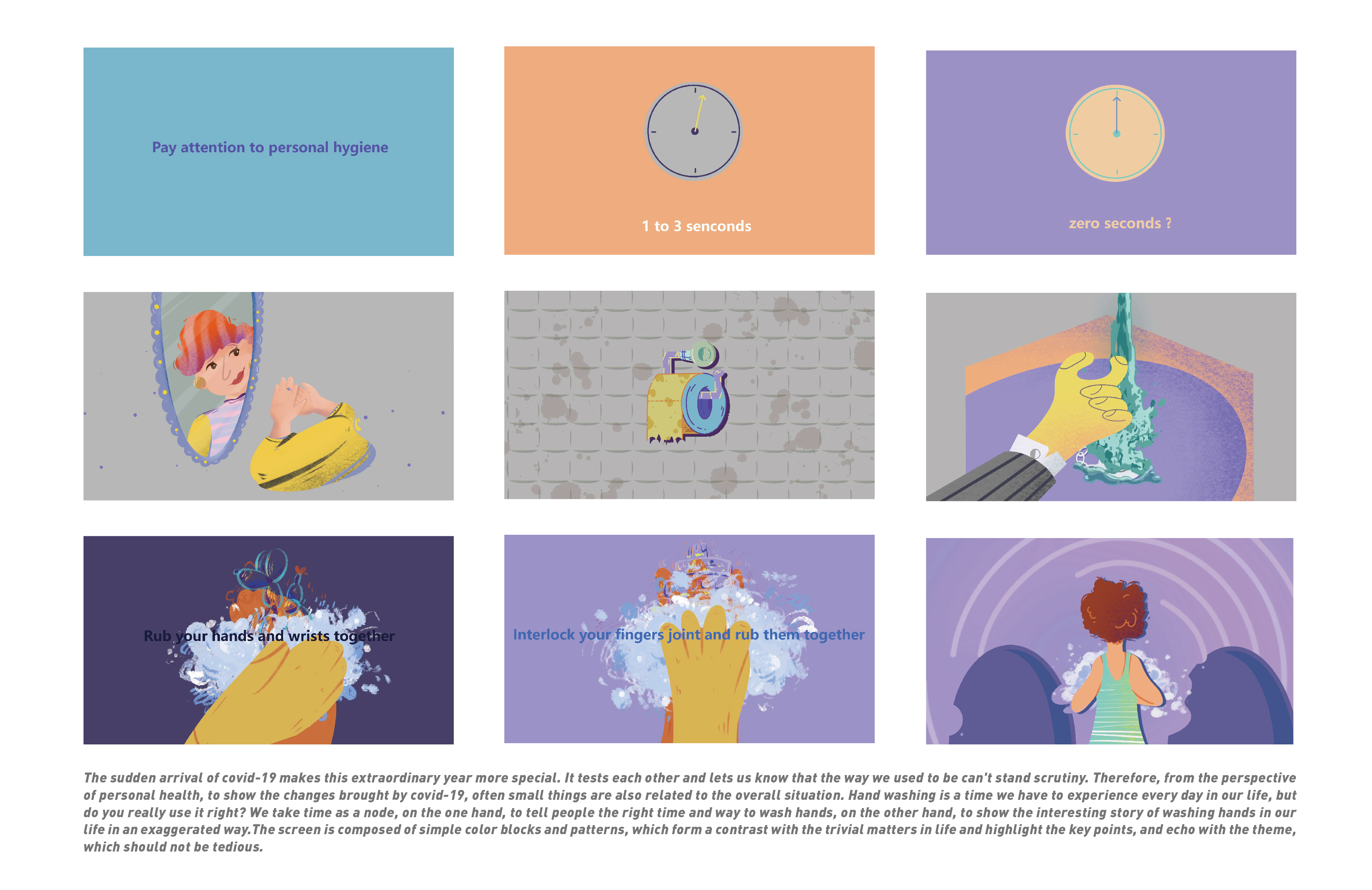 Pay attention to personal hygiene

1 to 3 senconds

zero seconds ?

Rub your hands and wrists together

Interlock your fingers joint and rub them together

The sudden arrival of covid-19 makes this extraordinary year more special. It tests each other and lets us know that the way we used to be can't stand scrutiny. Therefore, from the perspective of personal health, to show the changes brought by covid-19, often small things are also related to the overall situation. Hand washing is a time we have to experience every day in our life, but do you really use it right? We take time as a node, on the one hand, to tell people the right time and way to wash hands, on the other hand, to show the interesting story of washing hands in our life in an exaggerated way.The screen is composed of simple color blocks and patterns, which form a contrast with the trivial matters in life and highlight the key points, and echo with the theme, which should not be tedious.