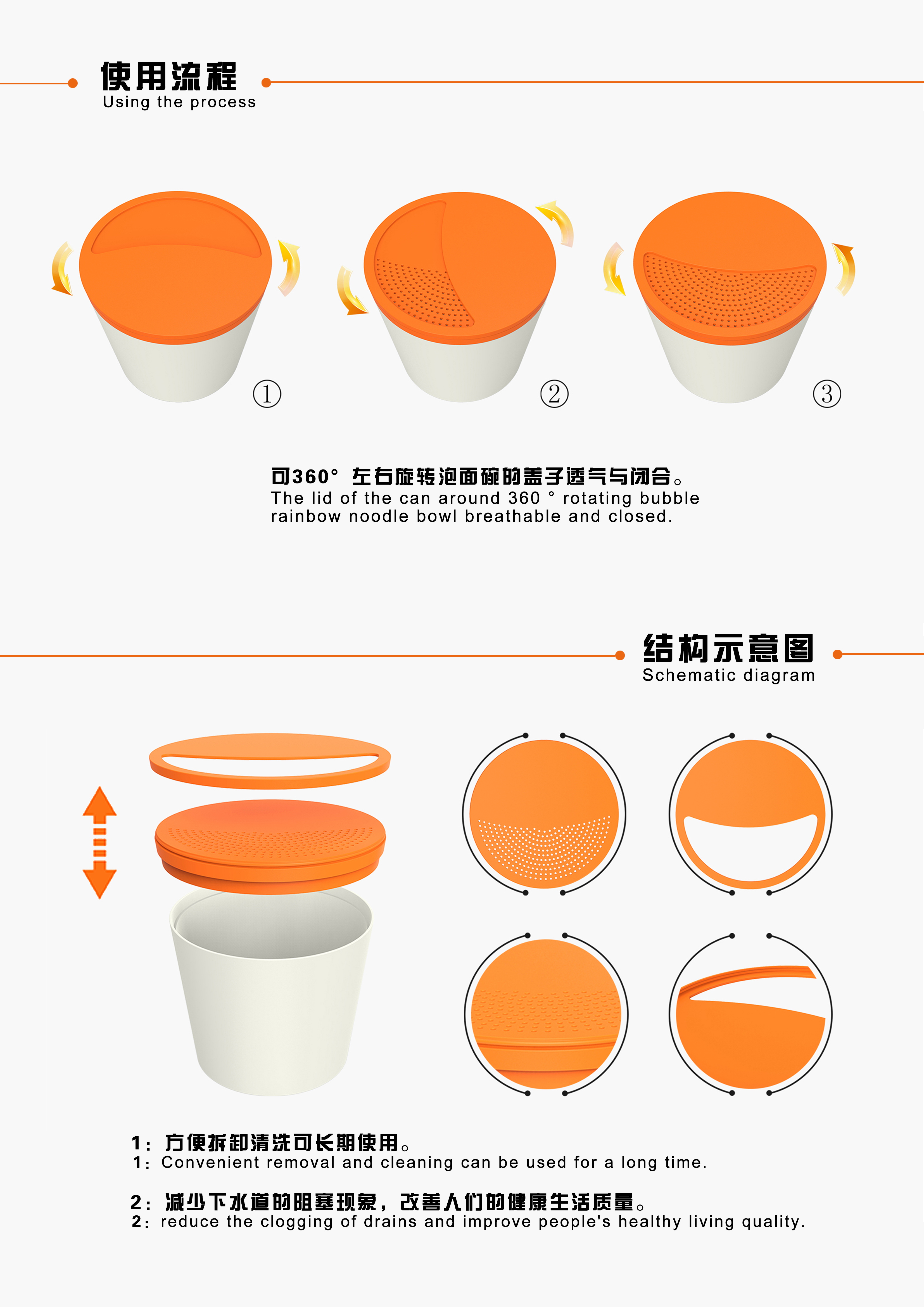 使用流程
Using the process

①

②

③

可360° 左右旋转泡面碗的盖子透气与闭合。
The lid of the can around 360 ° rotating bubble rainbow noodle bowl breathable and closed.

结构示意图
Schematic diagram

1：方便拆卸清洗可长期使用。
1：Convenient removal and cleaning can be used for a long time.

2：减少下水道的阻塞现象，改善人们的健康生活质量。
2：reduce the clogging of drains and improve people's healthy living quality.